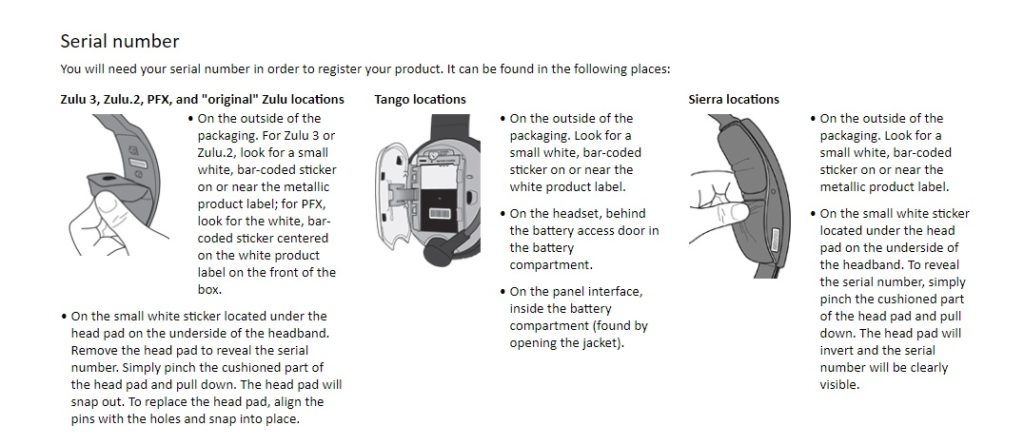 Serial number

You will need your serial number in order to register your product. It can be found in the following places:

Zulu 3, Zulu.2, PFX, and "original" Zulu locations

• On the outside of the packaging. For Zulu 3 or Zulu.2, look for a small white, bar-coded sticker on or near the metallic product label; for PFX, look for the white, bar-coded sticker centered on the white product label on the front of the box.

• On the small white sticker located under the head pad on the underside of the headband. Remove the head pad to reveal the serial number. Simply pinch the cushioned part of the head pad and pull down. The head pad will snap out. To replace the head pad, align the pins with the holes and snap into place.

Tango locations

• On the outside of the packaging. Look for a small white, bar-coded sticker on or near the white product label.

• On the headset, behind the battery access door in the battery compartment.

• On the panel interface, inside the battery compartment (found by opening the jacket).

Sierra locations

• On the outside of the packaging. Look for a small white, bar-coded sticker on or near the metallic product label.

• On the small white sticker located under the head pad on the underside of the headband. To reveal the serial number, simply pinch the cushioned part of the head pad and pull down. The head pad will invert and the serial number will be clearly visible.