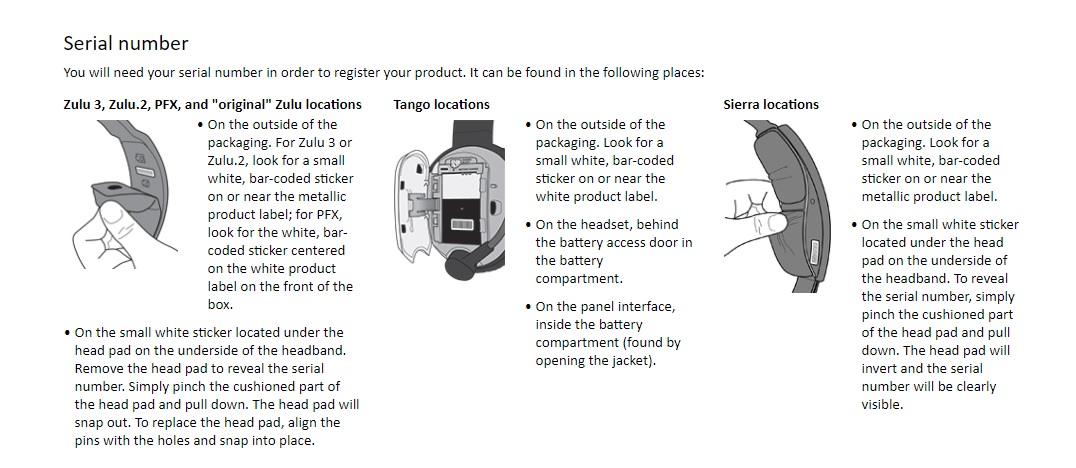 Serial number

You will need your serial number in order to register your product. It can be found in the following places:

Zulu 3, Zulu.2, PFX, and "original" Zulu locations

• On the outside of the packaging. For Zulu 3 or Zulu.2, look for a small white, bar-coded sticker on or near the metallic product label; for PFX, look for the white, bar-coded sticker centered on the white product label on the front of the box.

• On the small white sticker located under the head pad on the underside of the headband. Remove the head pad to reveal the serial number. Simply pinch the cushioned part of the head pad and pull down. The head pad will snap out. To replace the head pad, align the pins with the holes and snap into place.

Tango locations

• On the outside of the packaging. Look for a small white, bar-coded sticker on or near the white product label.

• On the headset, behind the battery access door in the battery compartment.

• On the panel interface, inside the battery compartment (found by opening the jacket).

Sierra locations

• On the outside of the packaging. Look for a small white, bar-coded sticker on or near the metallic product label.

• On the small white sticker located under the head pad on the underside of the headband. To reveal the serial number, simply pinch the cushioned part of the head pad and pull down. The head pad will invert and the serial number will be clearly visible.